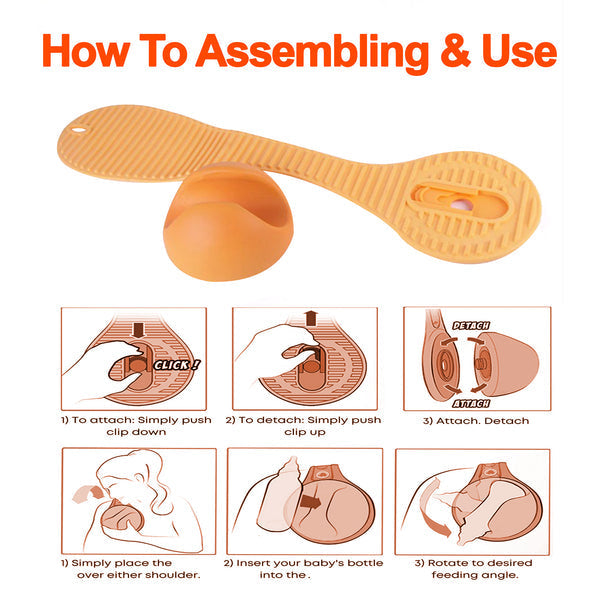 How To Assembling & Use

CLICK !

1) To attach: Simply push clip down

2) To detach: Simply push clip up

DETACH

ATTACH

3) Attach. Detach

1) Simply place the over either shoulder.

2) Insert your baby's bottle into the .

3) Rotate to desired feeding angle.