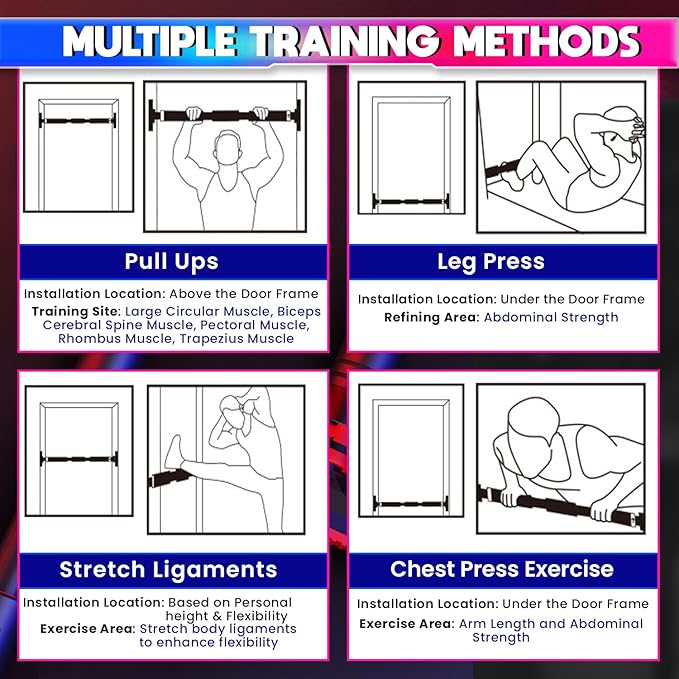 MULTIPLE TRAINING METHODS

Pull Ups

Installation Location: Above the Door Frame
Training Site: Large Circular Muscle, Biceps Cerebral Spine Muscle, Pectoral Muscle, Rhombus Muscle, Trapezius Muscle

Leg Press

Installation Location: Under the Door Frame
Refining Area: Abdominal Strength

Stretch Ligaments

Installation Location: Based on Personal height & Flexibility
Exercise Area: Stretch body ligaments to enhance flexibility

Chest Press Exercise

Installation Location: Under the Door Frame
Exercise Area: Arm Length and Abdominal Strength